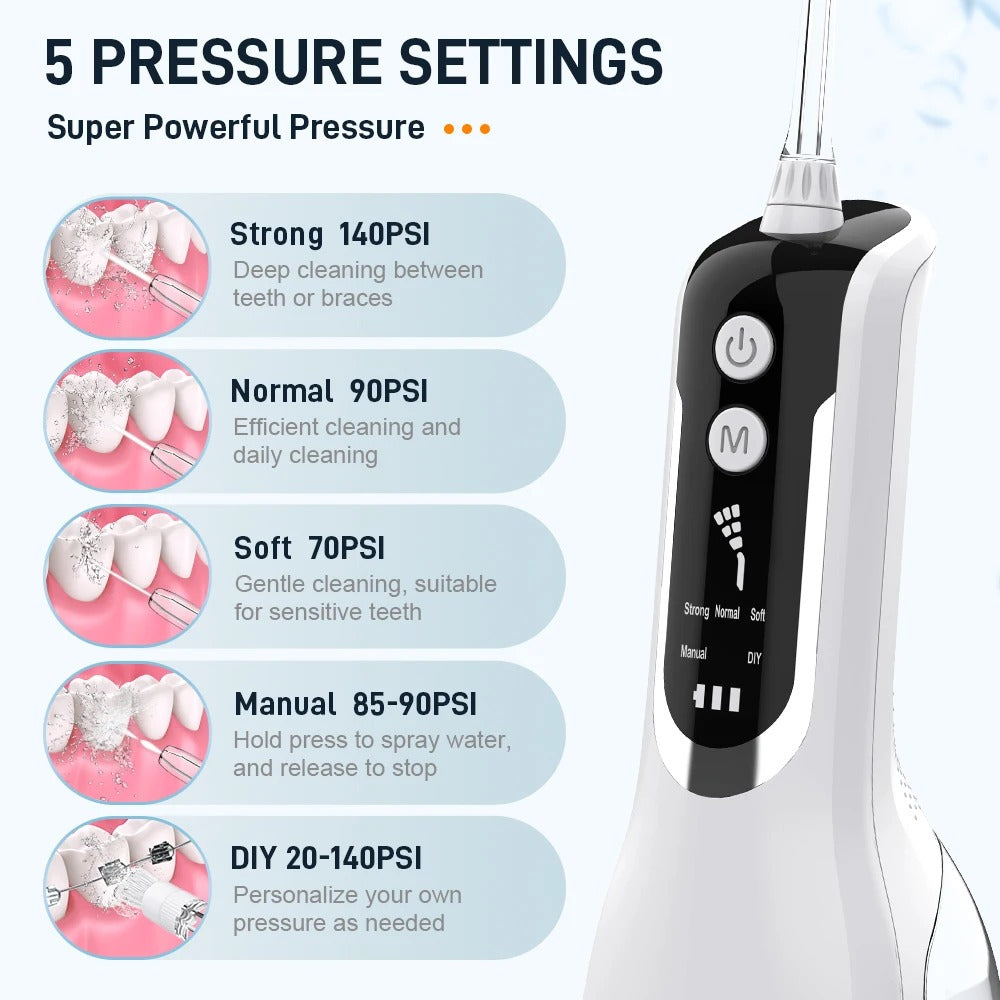 5 PRESSURE SETTINGS

Super Powerful Pressure

Strong 140PSI
Deep cleaning between teeth or braces

Normal 90PSI
Efficient cleaning and daily cleaning

Soft 70PSI
Gentle cleaning, suitable for sensitive teeth

Manual 85-90PSI
Hold press to spray water, and release to stop

DIY 20-140PSI
Personalize your own pressure as needed

M

Strong Normal Soft

Manual DIY